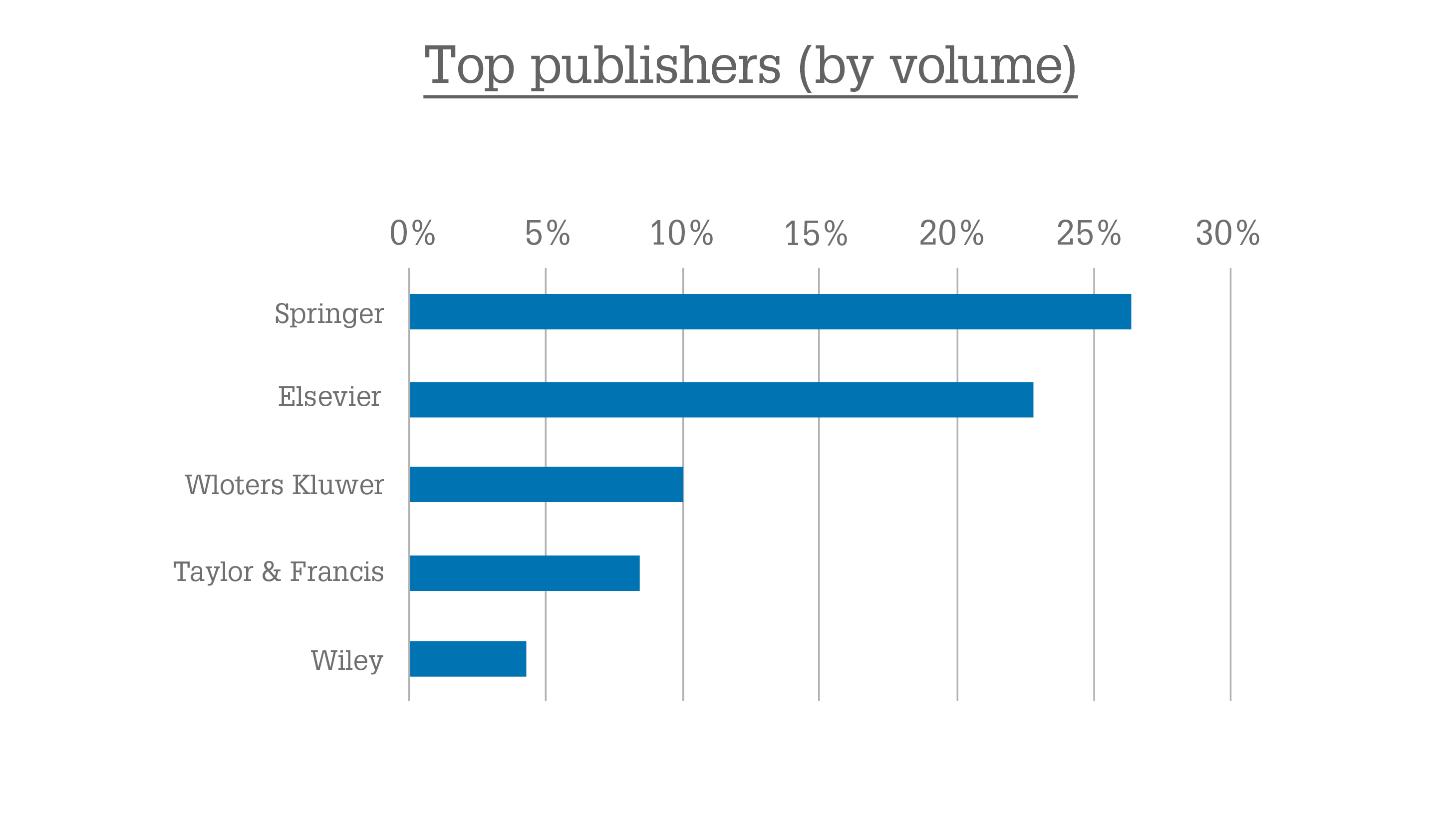 Top publishers (by volume)

0%
5%
10%
15%
20%
25%
30%

Springer
Elsevier
Wloters Kluwer
Taylor & Francis
Wiley