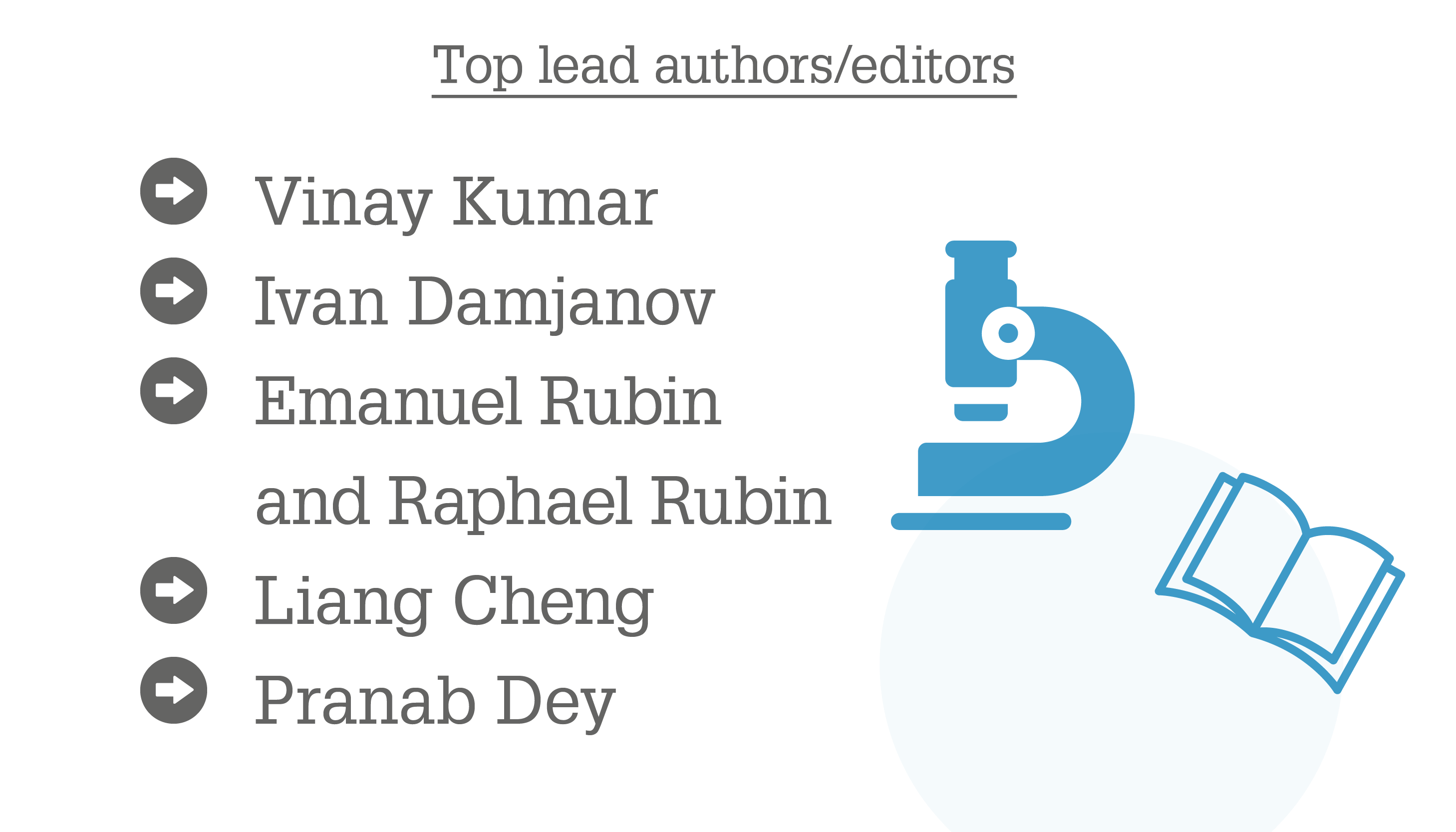 Top lead authors/editors

Vinay Kumar

Ivan Damjanov

Emanuel Rubin and Raphael Rubin

Liang Cheng

Pranab Dey