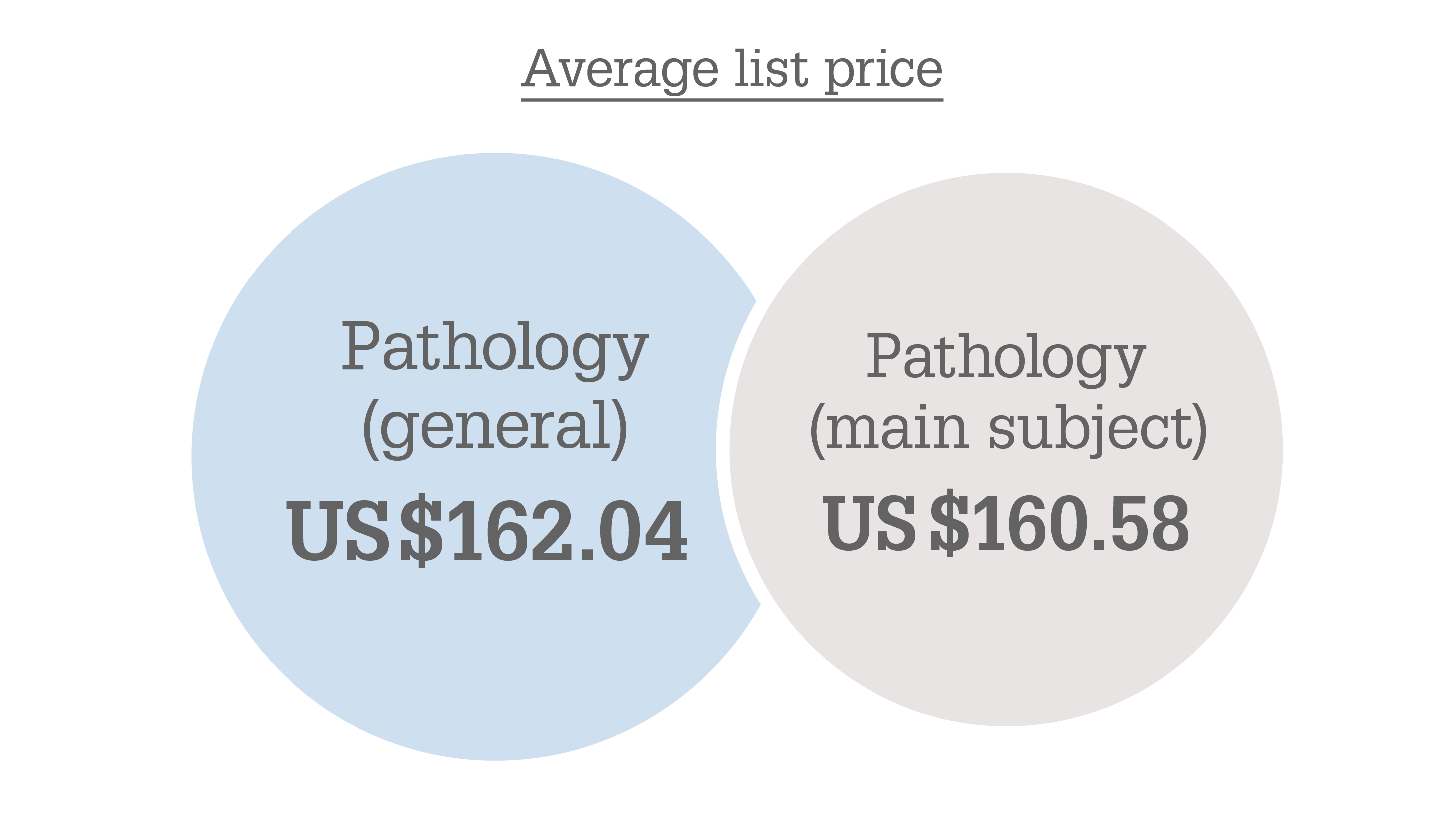 Average list price

Pathology (general)
US$162.04

Pathology (main subject)
US$160.58