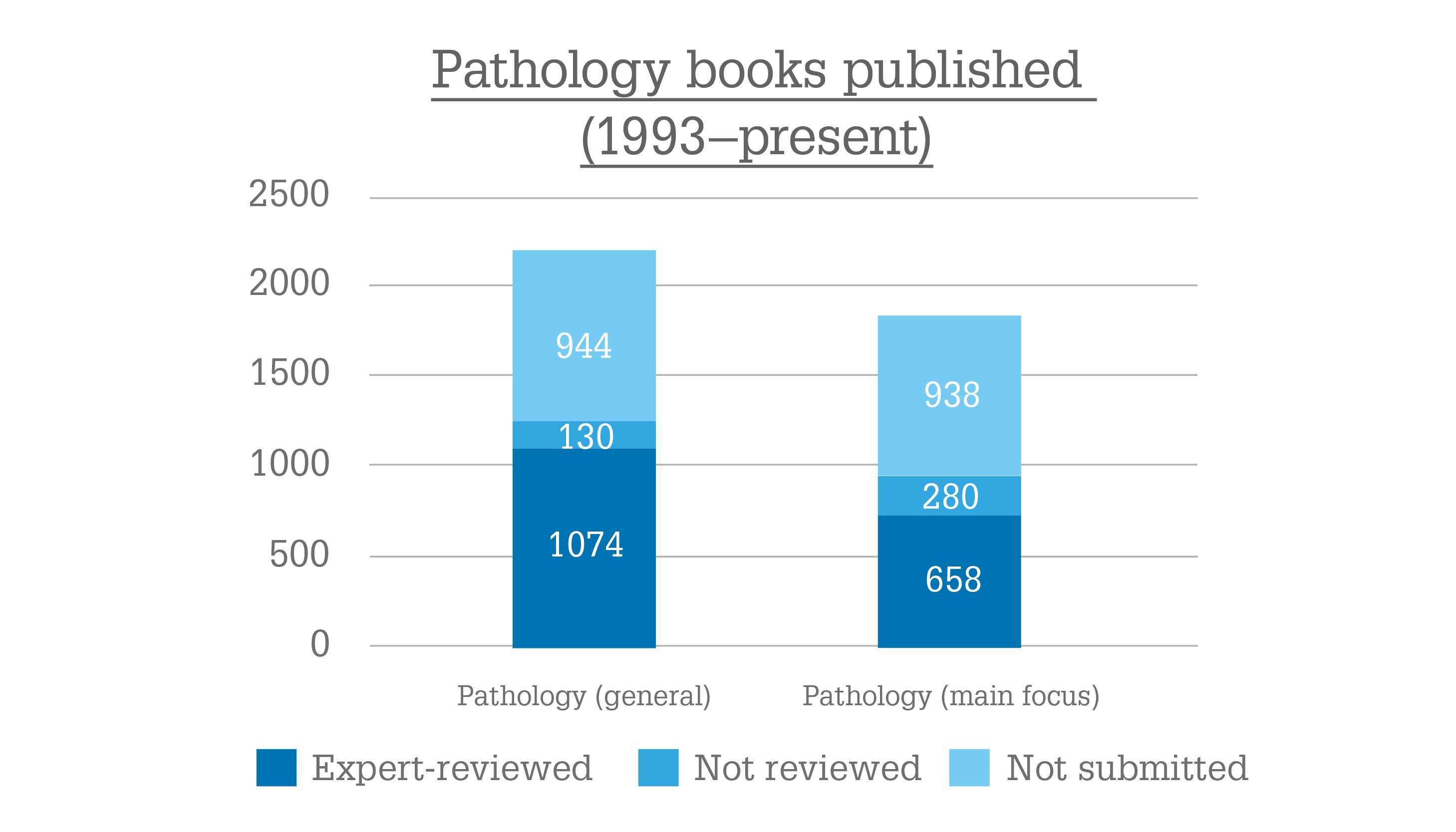 Pathology books published (1993–present)

2500
2000
1500
1000
500
0

944
130
1074

938
280
658

Pathology (general)
Pathology (main focus)

Expert-reviewed
Not reviewed
Not submitted